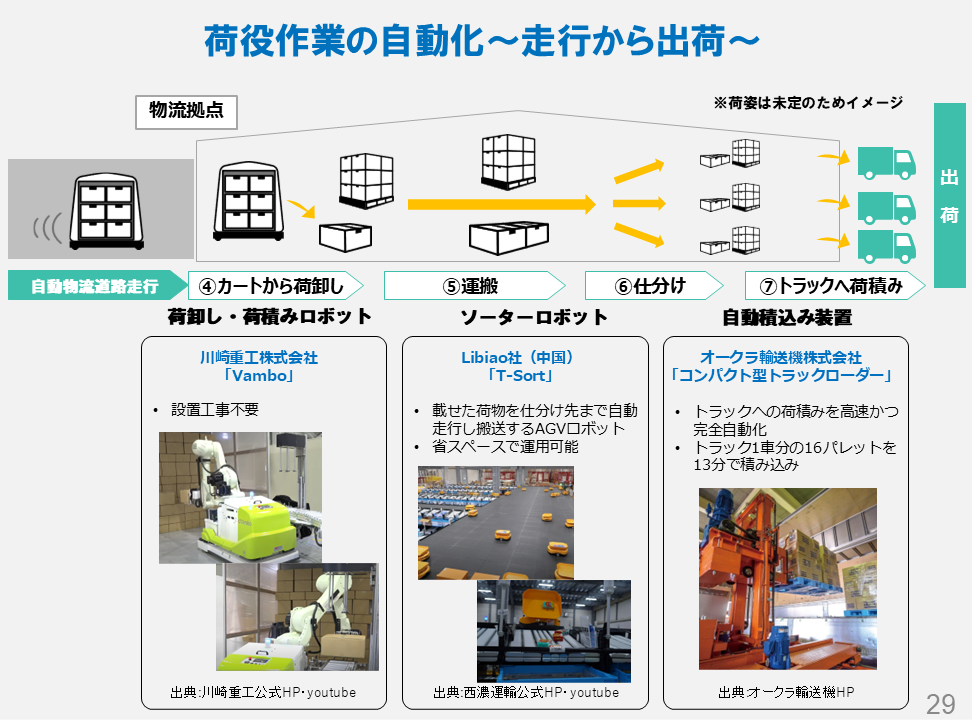 荷役作業の自動化～走行から出荷～

物流拠点

※荷姿は未定のためイメージ

出荷

自動物流道路走行

④カートから荷卸し

⑤運搬

⑥仕分け

⑦トラックへ荷積み

荷卸し・荷積みロボット

ソーターロボット

自動積込み装置

川崎重工株式会社
「Vambo」

• 設置工事不要

出典:川崎重工公式HP･youtube

Libiao社（中国）
「T-Sort」

• 載せた荷物を仕分け先まで自動走行し搬送するAGVロボット
• 省スペースで運用可能

出典:西濃運輸公式HP･youtube

オークラ輸送機株式会社
「コンパクト型トラックローダー」

• トラックへの荷積みを高速かつ完全自動化
• トラック1車分の16パレットを13分で積み込み

出典:オークラ輸送機HP

29